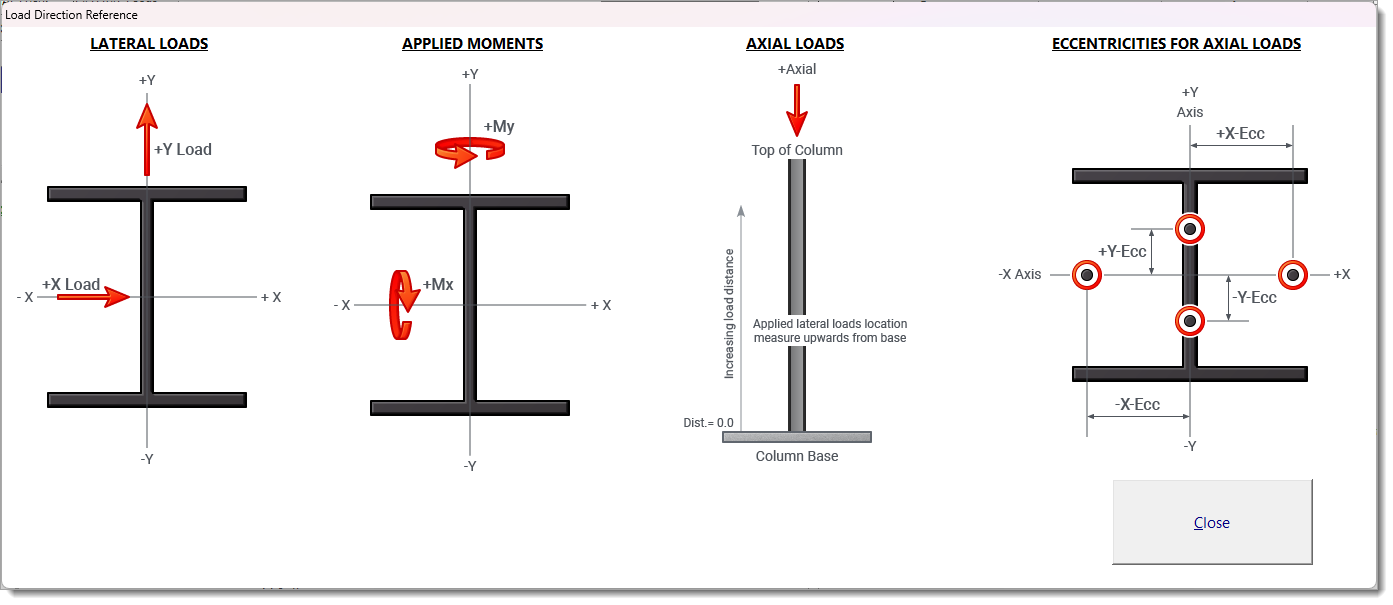 Load Direction Reference

LATERAL LOADS

+Y

+Y Load

+X Load

- X

+ X

-Y

APPLIED MOMENTS

+Y

+My

+Mx

- X

+ X

-Y

AXIAL LOADS

+Axial

Top of Column

Increasing load distance

Applied lateral loads location measure upwards from base

Dist.= 0.0

Column Base

ECCENTRICITIES FOR AXIAL LOADS

+Y Axis

+X-Ecc

+Y-Ecc

-X Axis

+X

-Y-Ecc

-X-Ecc

-Y

Close