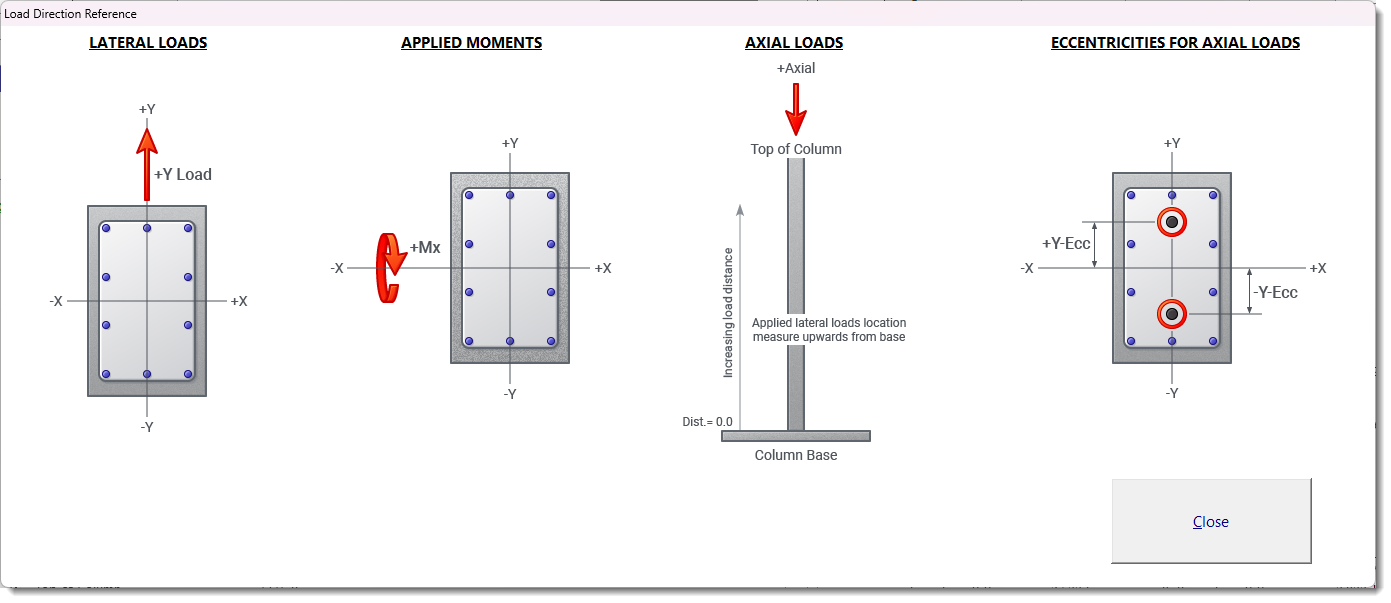 Load Direction Reference

LATERAL LOADS

+Y
+Y Load
-X
+X
-Y

APPLIED MOMENTS

+Y
+Mx
-X
+X
-Y

AXIAL LOADS

+Axial
Top of Column
Increasing load distance
Applied lateral loads location measure upwards from base
Dist.= 0.0
Column Base

ECCENTRICITIES FOR AXIAL LOADS

+Y
+Y-Ecc
-X
+X
-Y-Ecc
-Y

Close